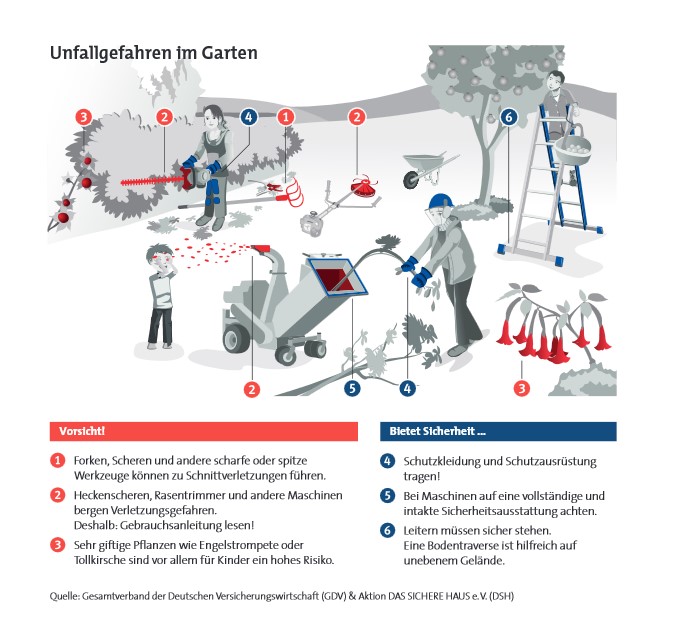 Unfallgefahren im Garten

3 2 4 1 2 6

2 5 4 3

Vorsicht!

1 Forken, Scheren und andere scharfe oder spitze Werkzeuge können zu Schnittverletzungen führen.

2 Heckenscheren, Rasentrimmer und andere Maschinen bergen Verletzungsgefahren.
Deshalb: Gebrauchsanleitung lesen!

3 Sehr giftige Pflanzen wie Engelstrompete oder Tollkirsche sind vor allem für Kinder ein hohes Risiko.

Bietet Sicherheit ...

4 Schutzkleidung und Schutzausrüstung tragen!

5 Bei Maschinen auf eine vollständige und intakte Sicherheitsausstattung achten.

6 Leitern müssen sicher stehen.
Eine Bodentraverse ist hilfreich auf unebenem Gelände.

Quelle: Gesamtverband der Deutschen Versicherungswirtschaft (GDV) & Aktion DAS SICHERE HAUS e.V. (DSH)