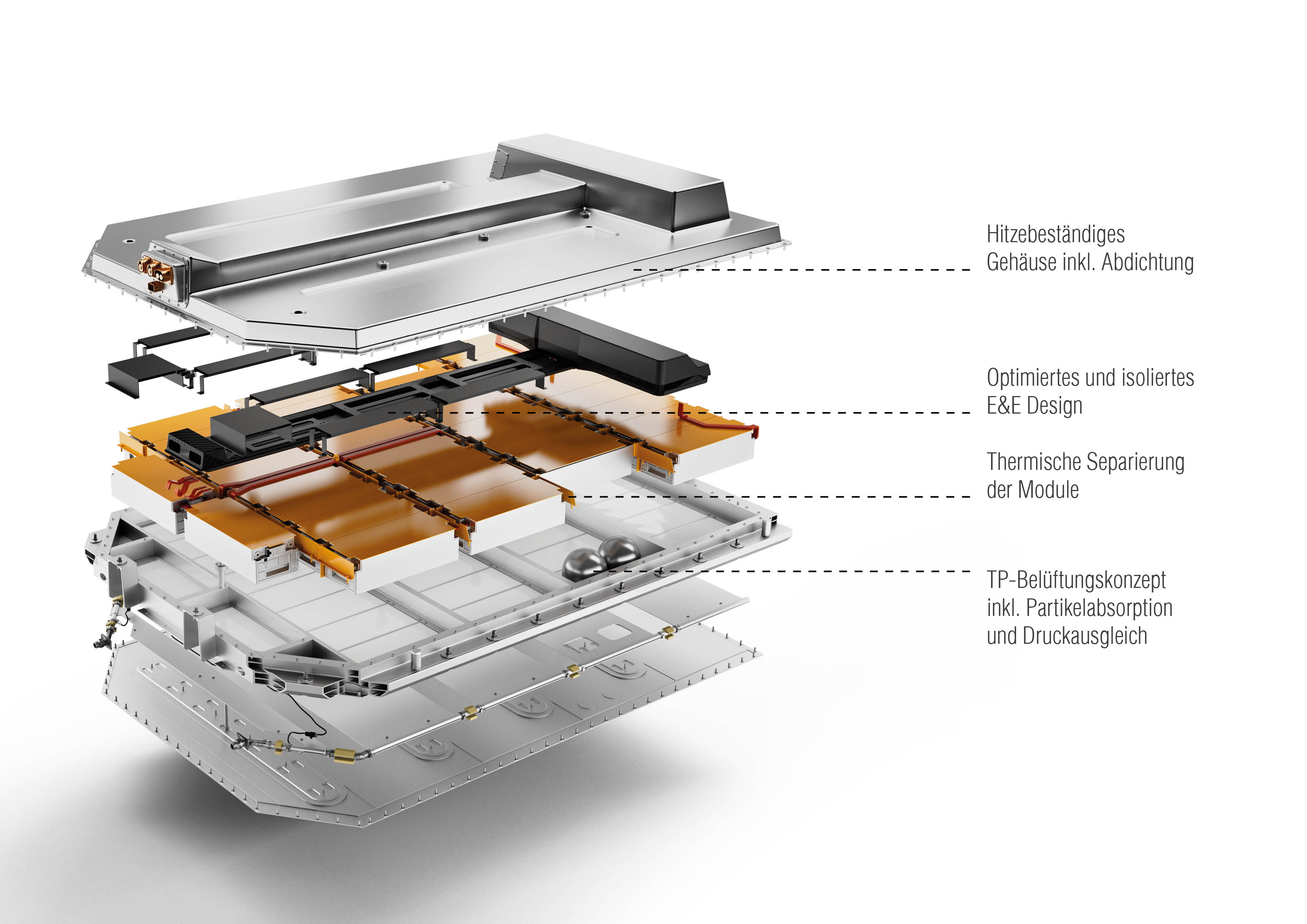 Hitzebeständiges
Gehäuse inkl. Abdichtung

Optimiertes und isoliertes
E&E Design

Thermische Separierung
der Module

TP-Belüftungskonzept
inkl. Partikelabsorption
und Druckausgleich