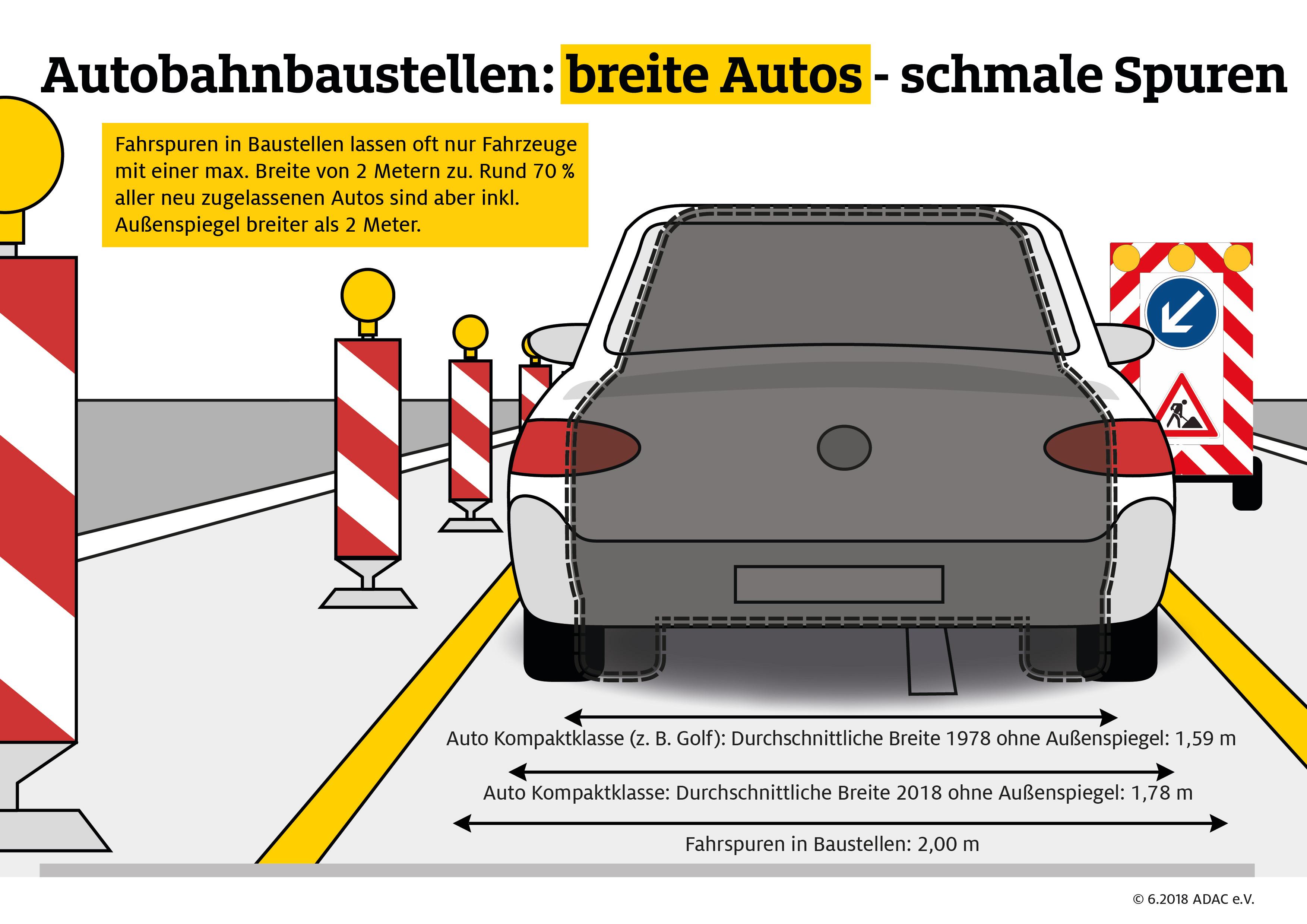 Autobahnbaustellen: breite Autos - schmale Spuren

Fahrspuren in Baustellen lassen oft nur Fahrzeuge mit einer max. Breite von 2 Metern zu. Rund 70 % aller neu zugelassenen Autos sind aber inkl. Außenspiegel breiter als 2 Meter.

Auto Kompaktklasse (z. B. Golf): Durchschnittliche Breite 1978 ohne Außenspiegel: 1,59 m

Auto Kompaktklasse: Durchschnittliche Breite 2018 ohne Außenspiegel: 1,78 m

Fahrspuren in Baustellen: 2,00 m

© 6.2018 ADAC e.V.