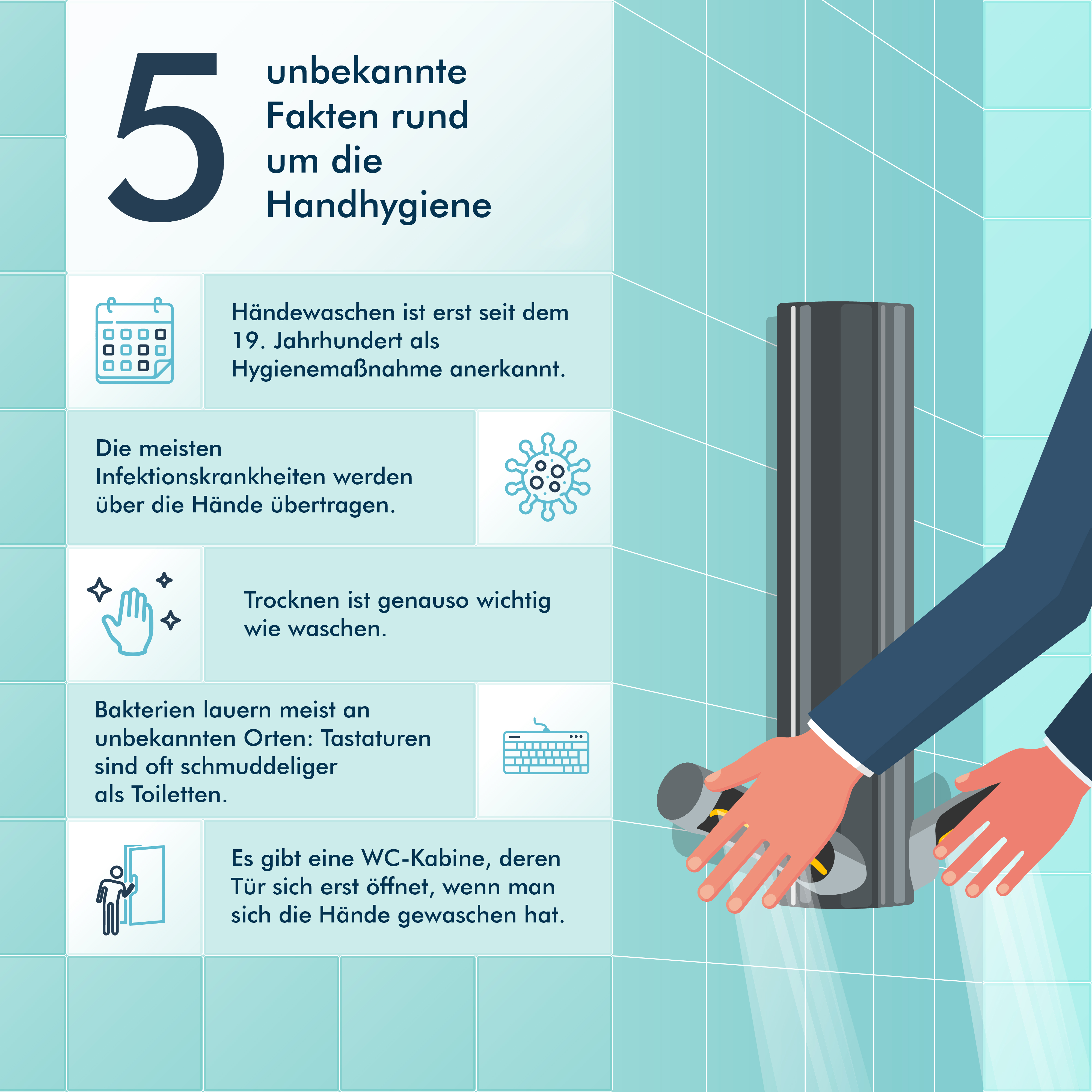 5 unbekannte Fakten rund um die Handhygiene

Händewaschen ist erst seit dem 19. Jahrhundert als Hygienemaßnahme anerkannt.

Die meisten Infektionskrankheiten werden über die Hände übertragen.

Trocknen ist genauso wichtig wie waschen.

Bakterien lauern meist an unbekannten Orten: Tastaturen sind oft schmuddeliger als Toiletten.

Es gibt eine WC-Kabine, deren Tür sich erst öffnet, wenn man sich die Hände gewaschen hat.