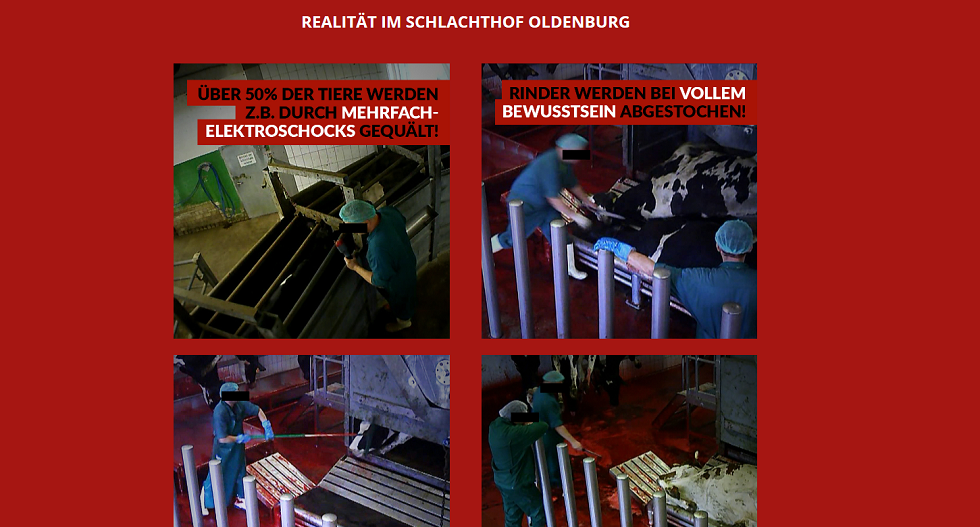 REALITÄT IM SCHLACHTHOF OLDENBURG

ÜBER 50% DER TIERE WERDEN Z.B. DURCH MEHRFACH-ELEKTROSCHOCKS GEQUÄLT!

RINDER WERDEN BEI VOLLEM BEWUSSTSEIN ABGESTOCHEN!