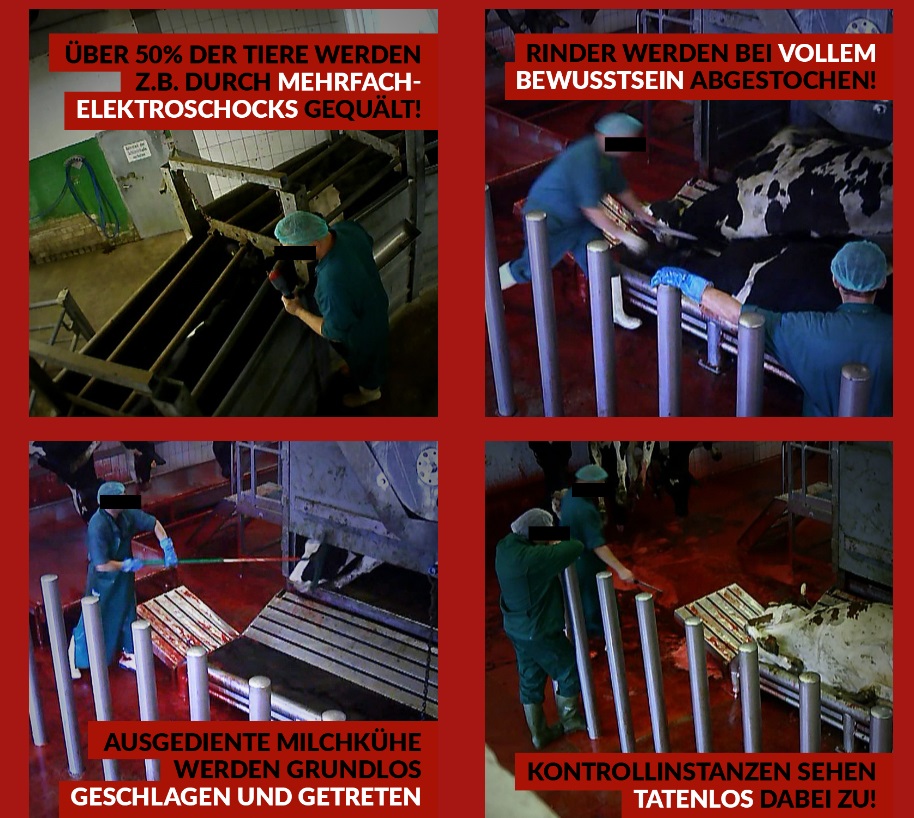 ÜBER 50% DER TIERE WERDEN Z.B. DURCH MEHRFACH-ELEKTROSCHOCKS GEQUÄLT!

RINDER WERDEN BEI VOLLEM BEWUSSTSEIN ABGESTOCHEN!

AUSGEDIENTE MILCHKÜHE WERDEN GRUNDLOS GESCHLAGEN UND GETRETEN

KONTROLLINSTANZEN SEHEN TATENLOS DABEI ZU!