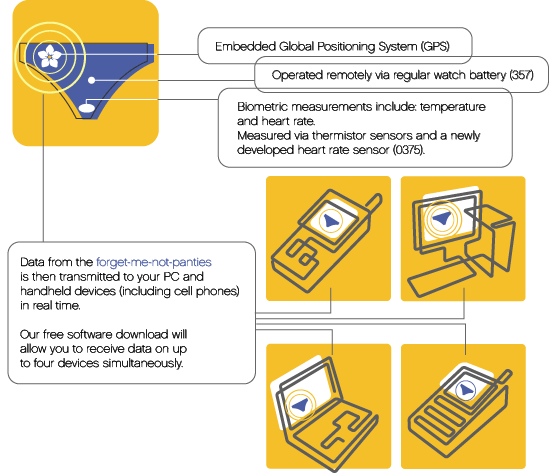 Embedded Global Positioning System (GPS)

Operated remotely via regular watch battery (357)

Biometric measurements include: temperature and heart rate.
Measured via thermistor sensors and a newly developed heart rate sensor (0375).

Data from the forget-me-not-panties is then transmitted to your PC and handheld devices (including cell phones) in real time.

Our free software download will allow you to receive data on up to four devices simultaneously.