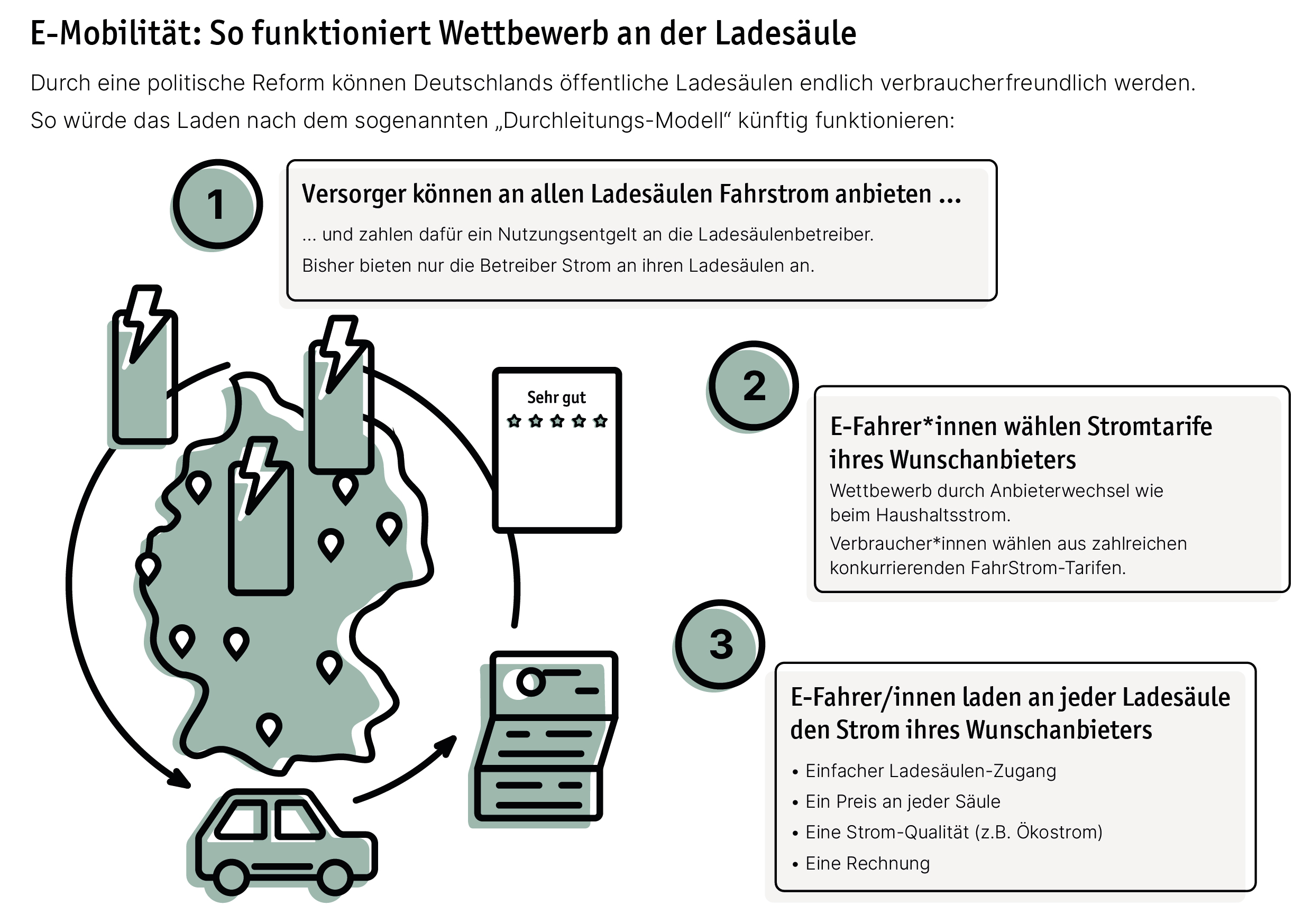 E-Mobilität: So funktioniert Wettbewerb an der Ladesäule

Durch eine politische Reform können Deutschlands öffentliche Ladesäulen endlich verbraucherfreundlich werden. So würde das Laden nach dem sogenannten „Durchleitungs-Modell“ künftig funktionieren:

1

Versorger können an allen Ladesäulen Fahrstrom anbieten ...

... und zahlen dafür ein Nutzungsentgelt an die Ladesäulenbetreiber.

Bisher bieten nur die Betreiber Strom an ihren Ladesäulen an.

Sehr gut

2

E-Fahrer*innen wählen Stromtarife ihres Wunschanbieters

Wettbewerb durch Anbieterwechsel wie beim Haushaltsstrom.

Verbraucher*innen wählen aus zahlreichen konkurrierenden FahrStrom-Tarifen.

3

E-Fahrer/innen laden an jeder Ladesäule den Strom ihres Wunschanbieters

• Einfacher Ladesäulen-Zugang
• Ein Preis an jeder Säule
• Eine Strom-Qualität (z.B. Ökostrom)
• Eine Rechnung