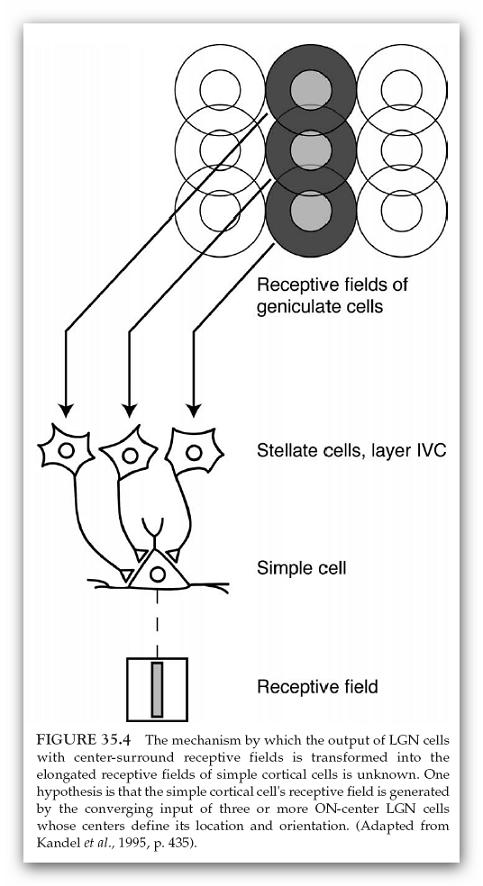 Receptive fields of geniculate cells

Stellate cells, layer IVC

Simple cell

Receptive field

FIGURE 35.4 The mechanism by which the output of LGN cells with center-surround receptive fields is transformed into the elongated receptive fields of simple cortical cells is unknown. One hypothesis is that the simple cortical cell's receptive field is generated by the converging input of three or more ON-center LGN cells whose centers define its location and orientation. (Adapted from Kandel et al., 1995, p. 435).